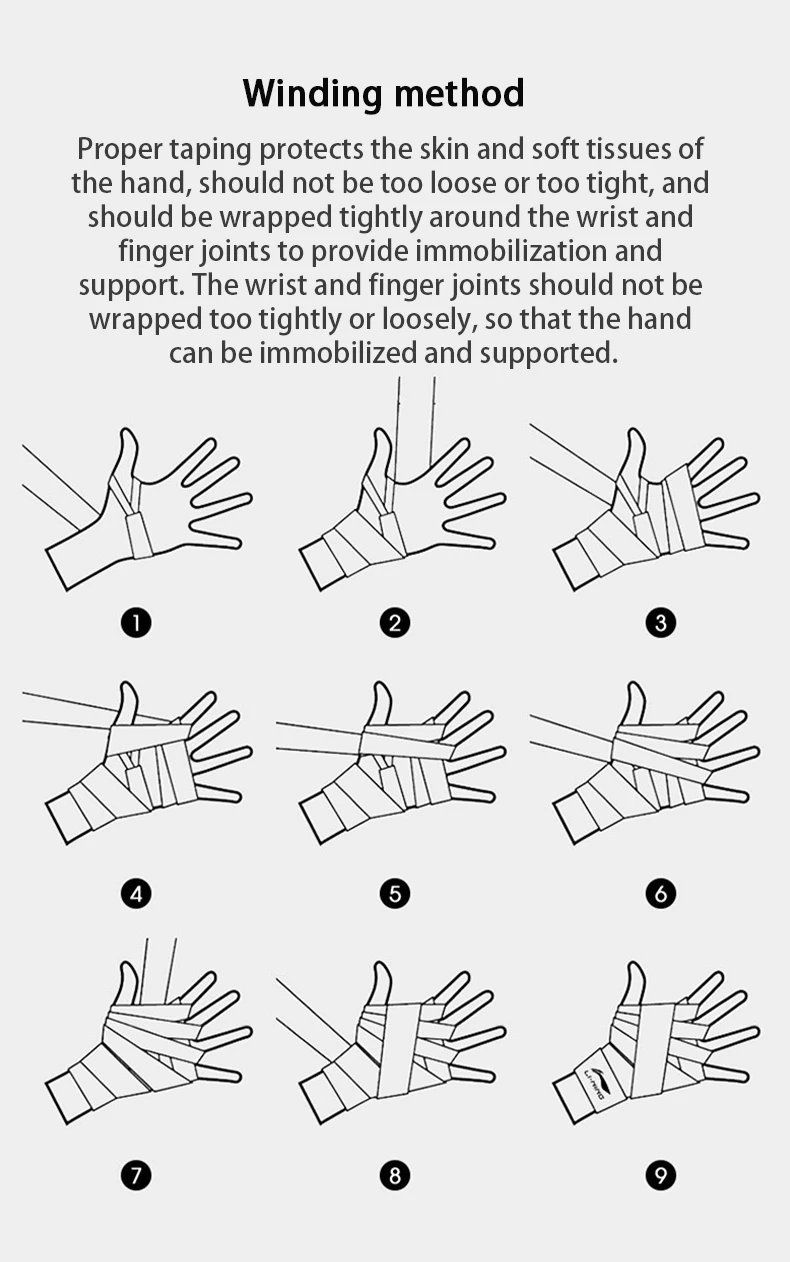 Winding method

Proper taping protects the skin and soft tissues of the hand, should not be too loose or too tight, and should be wrapped tightly around the wrist and finger joints to provide immobilization and support. The wrist and finger joints should not be wrapped too tightly or loosely, so that the hand can be immobilized and supported.

1
2
3
4
5
6
7
8
LI-NING
9